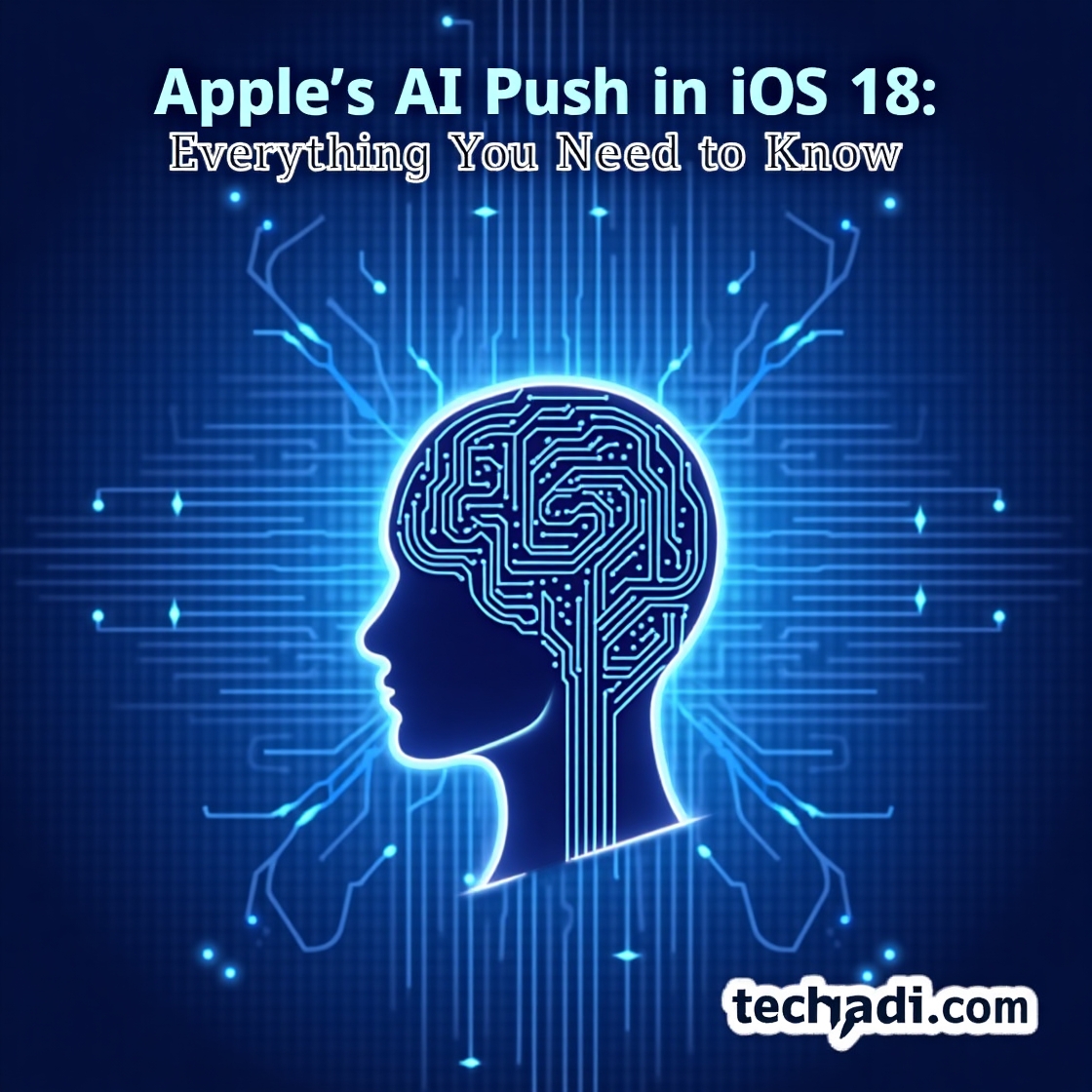 Apple’s AI Push in iOS 18:
Everything You Need to Know

techadi.com